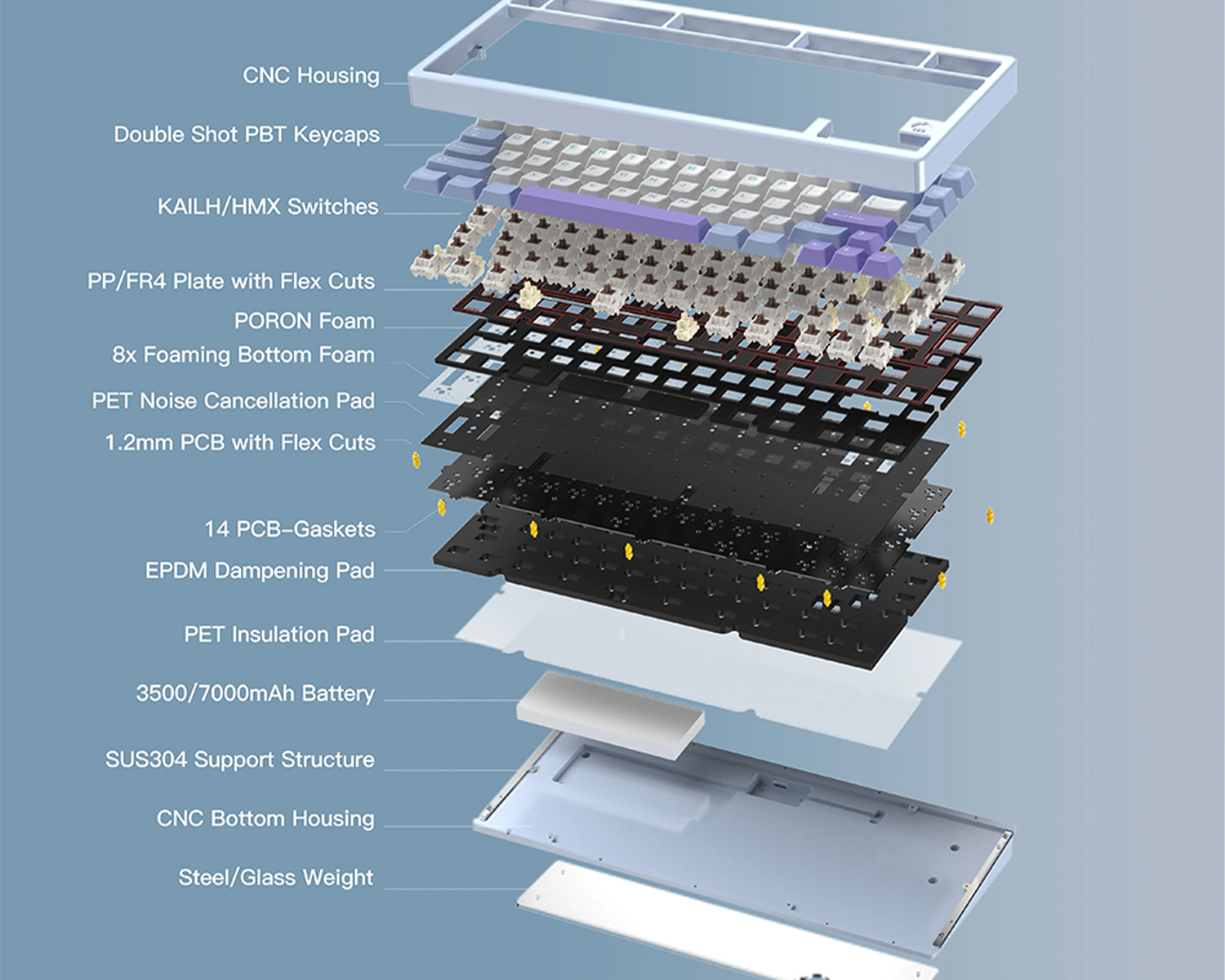 CNC Housing

Double Shot PBT Keycaps

KAILH/HMX Switches

PP/FR4 Plate with Flex Cuts

PORON Foam

8x Foaming Bottom Foam

PET Noise Cancellation Pad

1.2mm PCB with Flex Cuts

14 PCB-Gaskets

EPDM Dampening Pad

PET Insulation Pad

3500/7000mAh Battery

SUS304 Support Structure

CNC Bottom Housing

Steel/Glass Weight