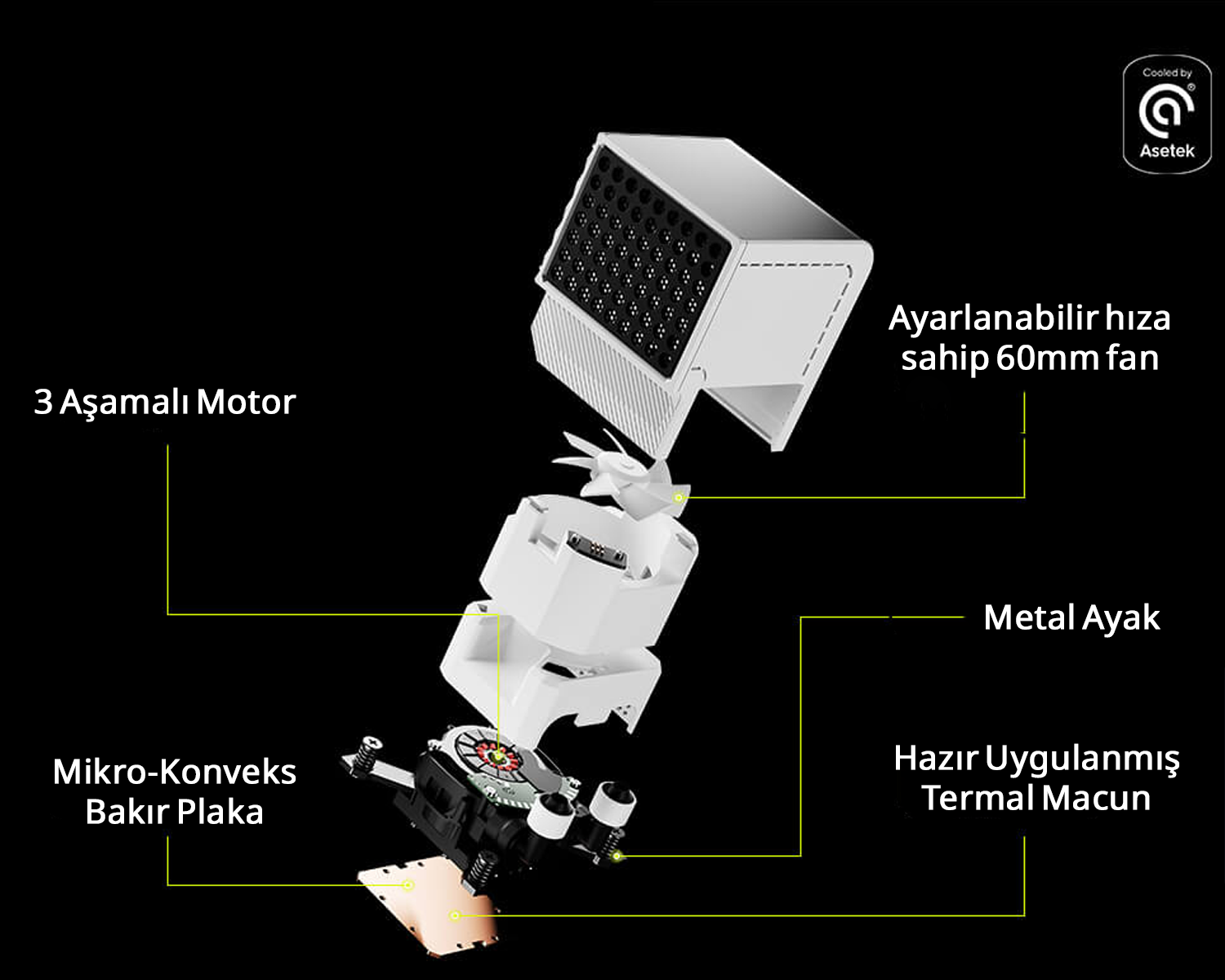 Cooled by
Asetek

Ayarlanabilir hıza sahip 60mm fan

3 Aşamalı Motor

Metal Ayak

Mikro-Konveks Bakır Plaka

Hazır Uygulanmış Termal Macun